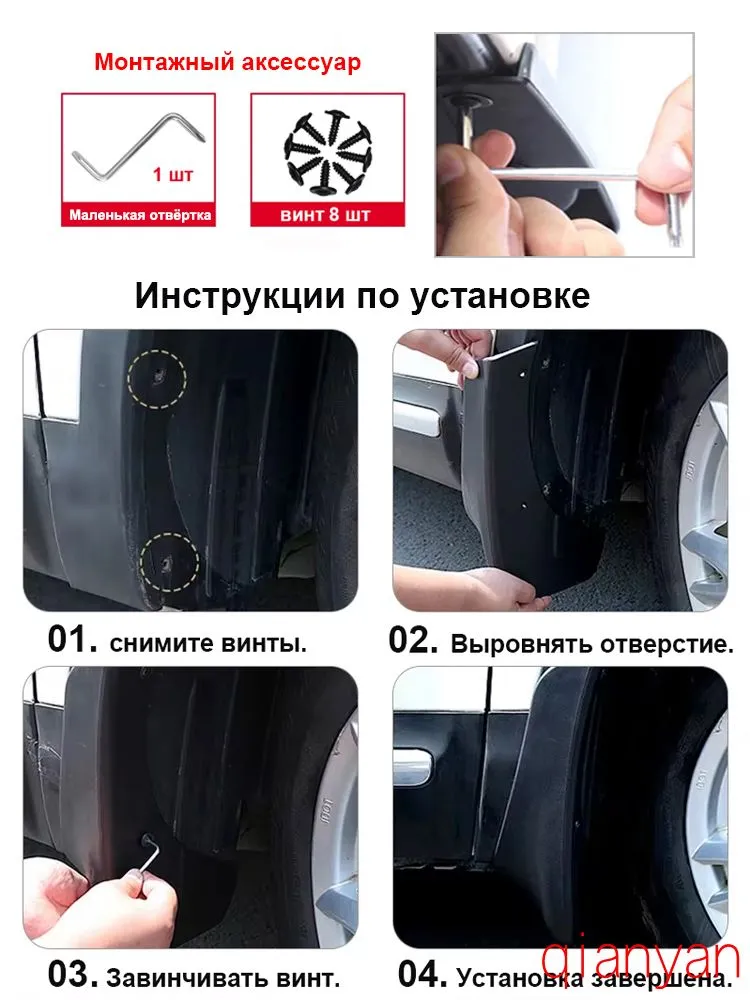 Монтажный аксессуар

1 шт

Маленькая отвёртка

винт 8 шт

Инструкции по установке

01. снимите винты.

02. Выровнять отверстие.

03. Завинчивать винт.

04. Установка завершена.

qianyan